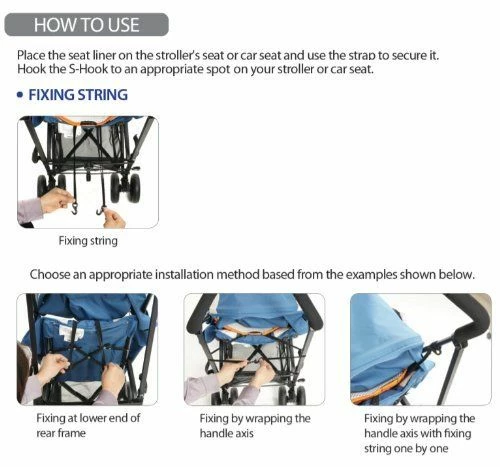 HOW TO USE

Place the seat liner on the stroller's seat or car seat and use the strap to secure it. Hook the S-Hook to an appropriate spot on your stroller or car seat.

• FIXING STRING

Fixing string

Choose an appropriate installation method based from the examples shown below.

Fixing at lower end of rear frame

Fixing by wrapping the handle axis

Fixing by wrapping the handle axis with fixing string one by one